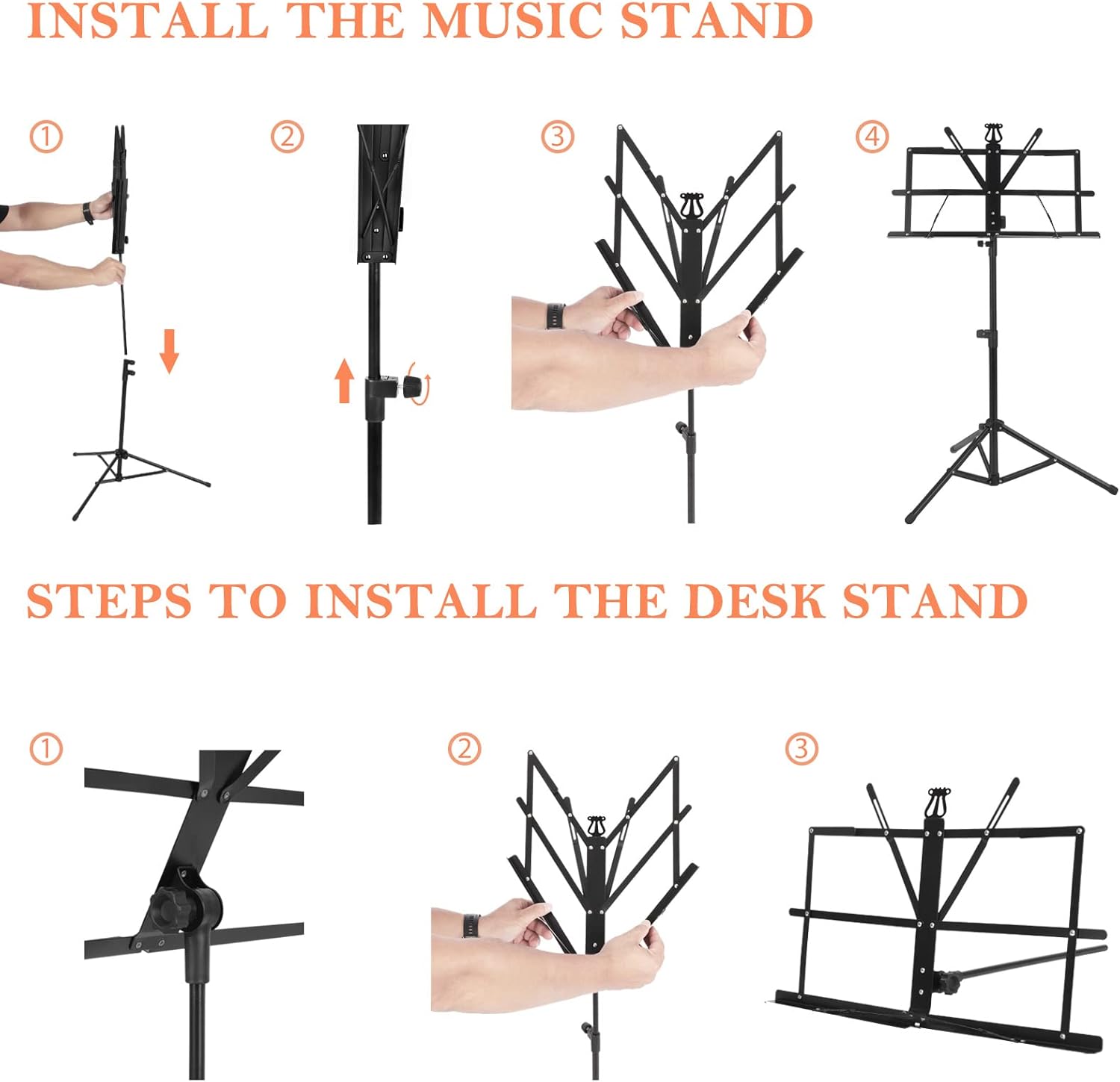 INSTALL THE MUSIC STAND

①

②

③

④

STEPS TO INSTALL THE DESK STAND

①

②

③