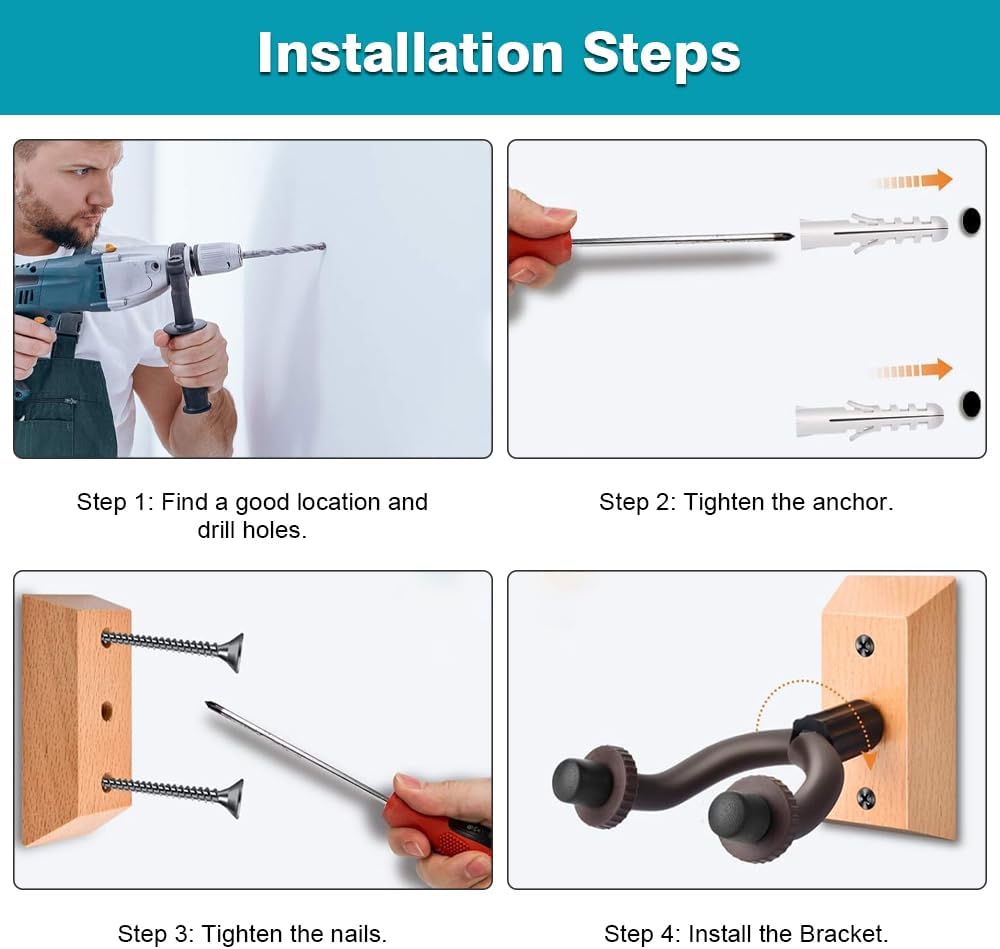 Installation Steps

Step 1: Find a good location and drill holes.

Step 2: Tighten the anchor.

Step 3: Tighten the nails.

Step 4: Install the Bracket.